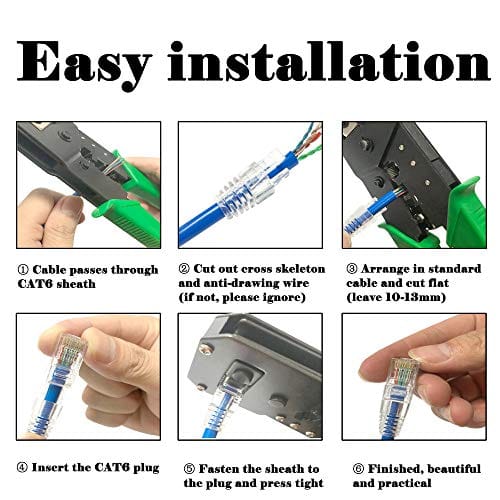 Easy installation

① Cable passes through CAT6 sheath

② Cut out cross skeleton and anti-drawing wire (if not, please ignore)

③ Arrange in standard cable and cut flat (leave 10-13mm)

④ Insert the CAT6 plug

⑤ Fasten the sheath to the plug and press tight

⑥ Finished, beautiful and practical